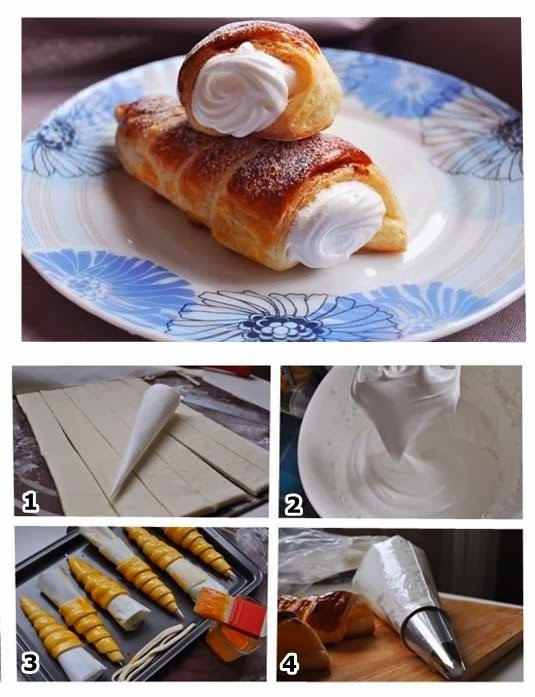 1

2

3

4